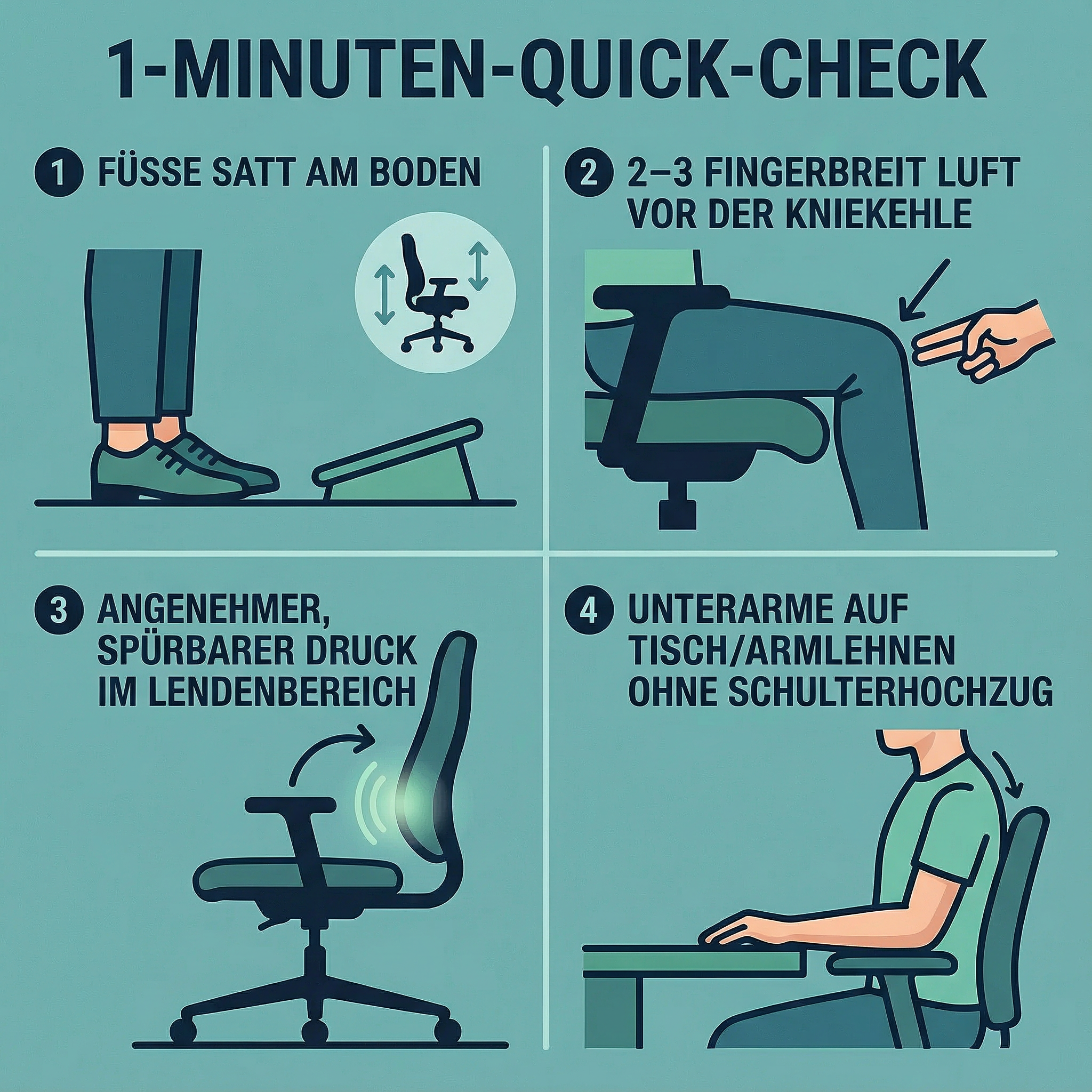 1-MINUTEN-QUICK-CHECK

1 FÜSSE SATT AM BODEN

2 2–3 FINGERBREIT LUFT VOR DER KNIEKEHLE

3 ANGENEHMER, SPÜRBARER DRUCK IM LENDENBEREICH

4 UNTERARME AUF TISCH/ARMLEHNEN OHNE SCHULTERHOCHZUG