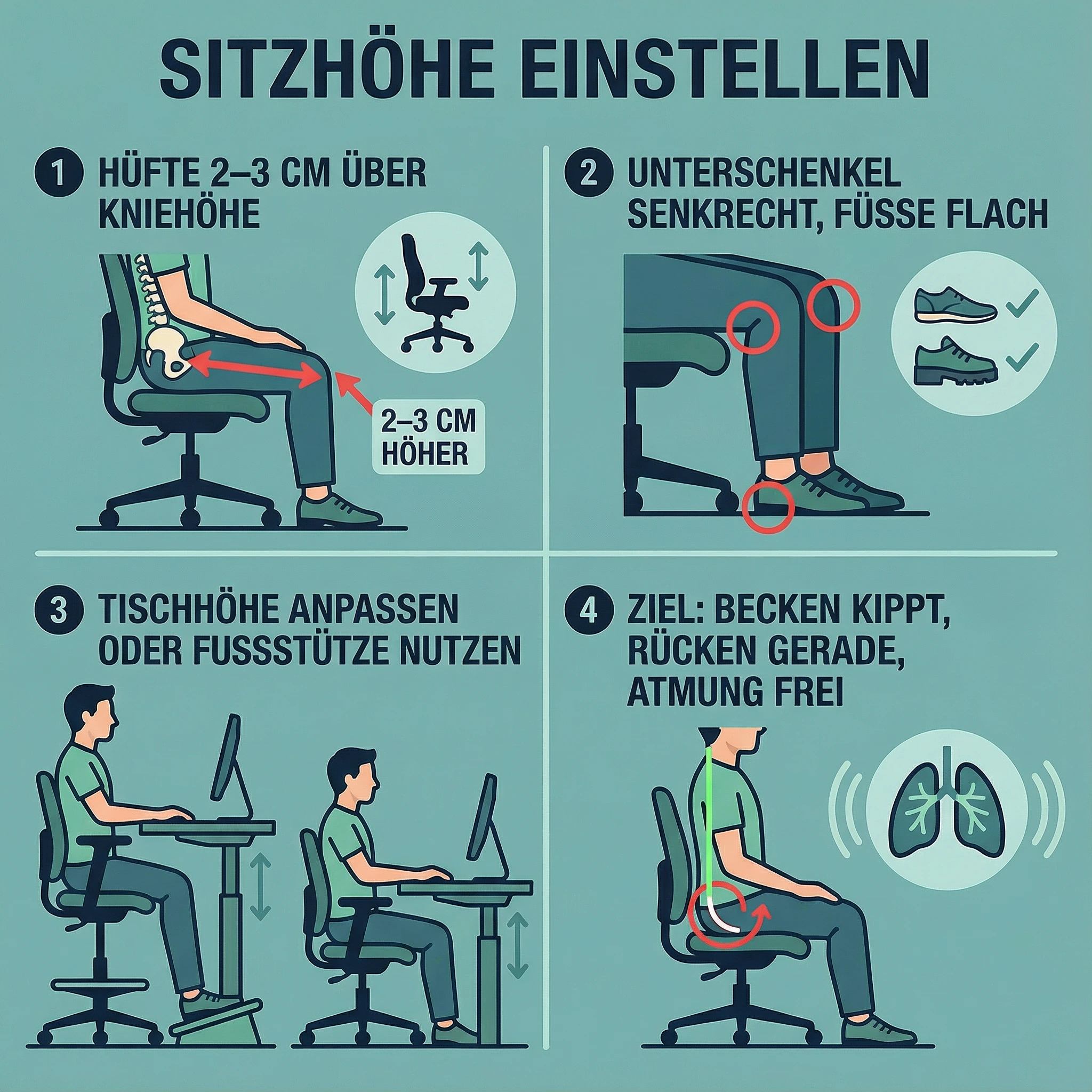 SITZHÖHE EINSTELLEN

1 HÜFTE 2–3 CM ÜBER KNIEHÖHE

2–3 CM HÖHER

2 UNTERSCHENKEL SENKRECHT, FÜSSE FLACH

3 TISCHHÖHE ANPASSEN ODER FUSSSTÜTZE NUTZEN

4 ZIEL: BECKEN KIPPT, RÜCKEN GERADE, ATMUNG FREI